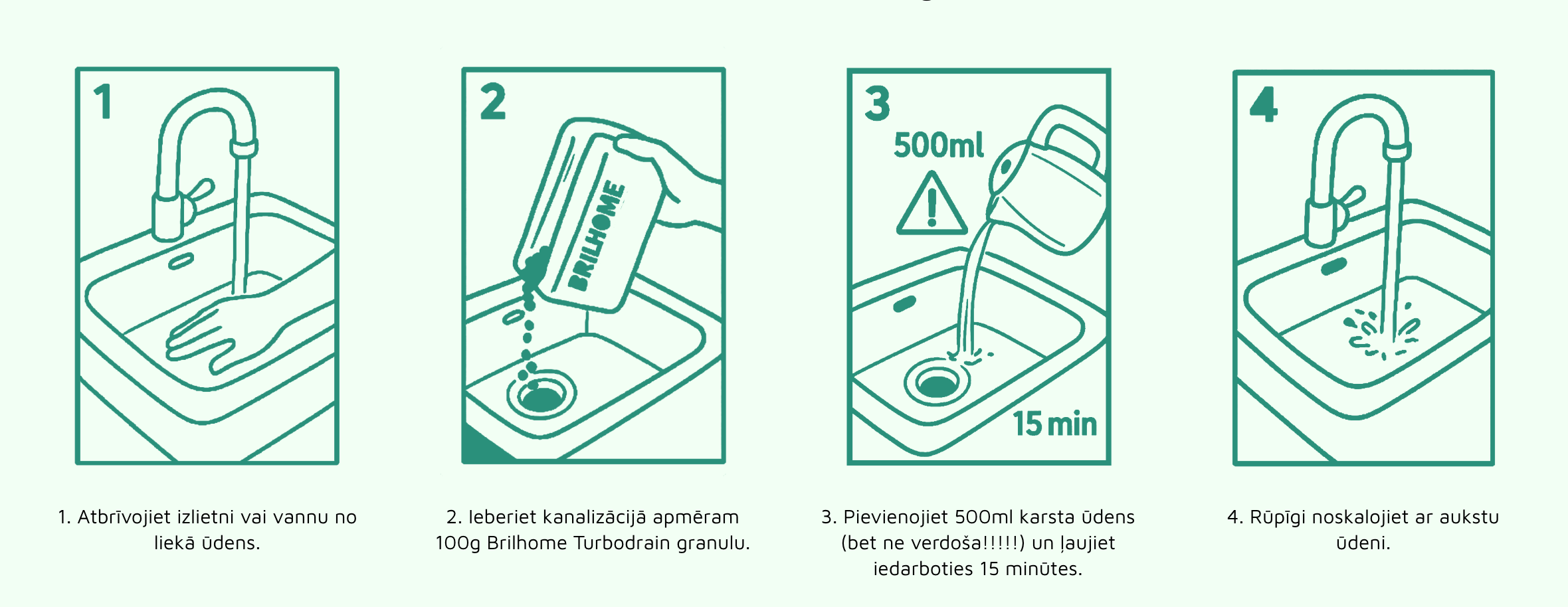 1

1. Atbrīvojiet izlietni vai vannu no liekā ūdens.

2

BRILHOME

2. Ieberiet kanalizācijā apmēram 100g Brilhome Turbodrain granulu.

3

500ml

15 min

3. Pievienojiet 500ml karsta ūdens (bet ne verdoša!!!!!) un ļaujiet iedarboties 15 minūtes.

4

4. Rūpīgi noskalojiet ar aukstu ūdeni.